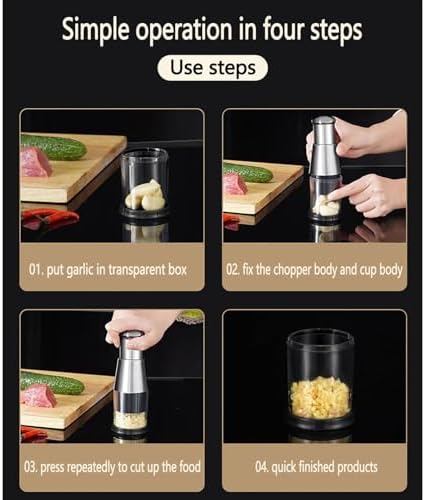 Simple operation in four steps

Use steps

01. put garlic in transparent box

02. fix the chopper body and cup body

03. press repeatedly to cut up the food

04. quick finished products