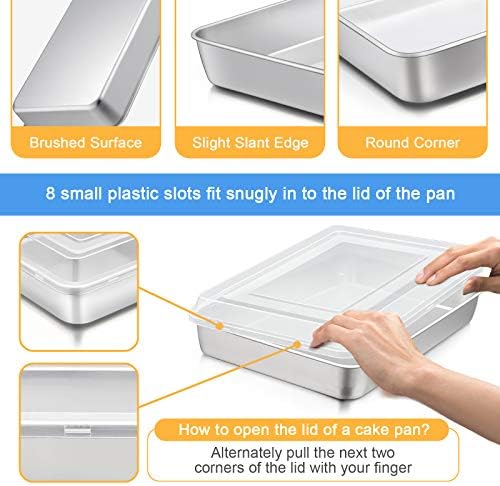 Brushed Surface

Slight Slant Edge

Round Corner

8 small plastic slots fit snugly in to the lid of the pan

How to open the lid of a cake pan?

Alternately pull the next two corners of the lid with your finger