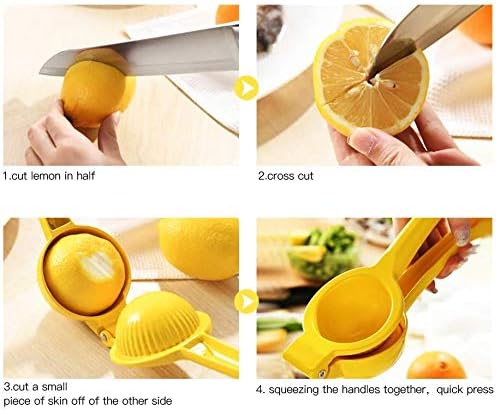 1.cut lemon in half

2.cross cut

3.cut a small piece of skin off of the other side

4. squeezing the handles together, quick press