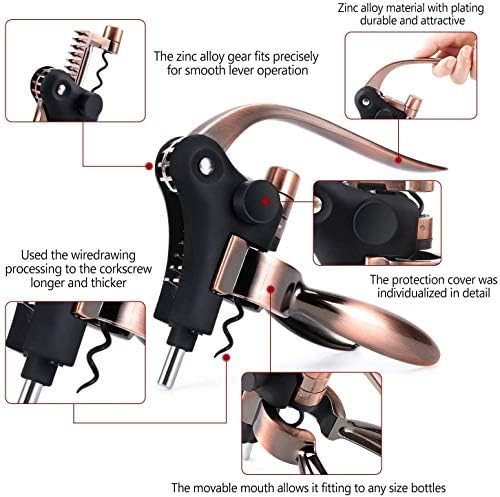 Zinc alloy material with plating durable and attractive

The zinc alloy gear fits precisely for smooth lever operation

Used the wiredrawing processing to the corkscrew longer and thicker

The protection cover was individualized in detail

The movable mouth allows it fitting to any size bottles