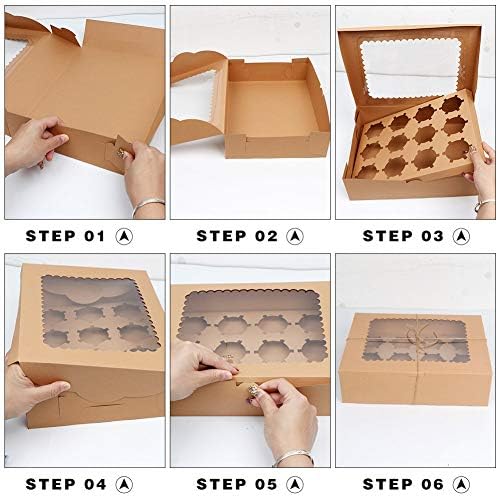 STEP 01

STEP 02

STEP 03

STEP 04

STEP 05

STEP 06