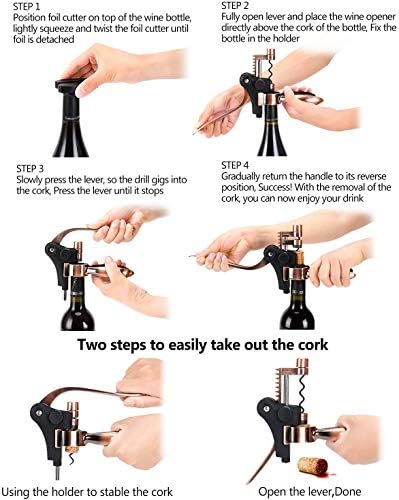 STEP 1
Position foil cutter on top of the wine bottle, lightly squeeze and twist the foil cutter until foil is detached

STEP 2
Fully open lever and place the wine opener directly above the cork of the bottle, Fix the bottle in the holder

STEP 3
Slowly press the lever, so the drill gigs into the cork, Press the lever until it stops

STEP 4
Gradually return the handle to its reverse position, Success! With the removal of the cork, you can now enjoy your drink

Two steps to easily take out the cork

Using the holder to stable the cork

Open the lever,Done