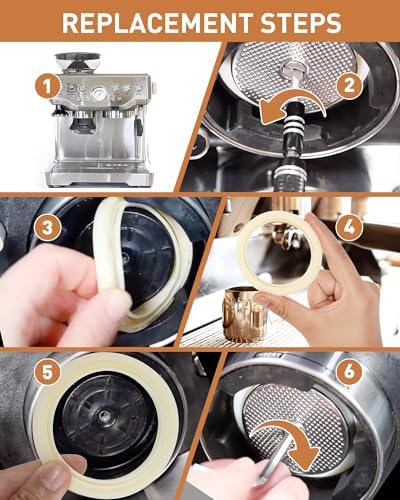 REPLACEMENT STEPS

1

2

3

4

5

6