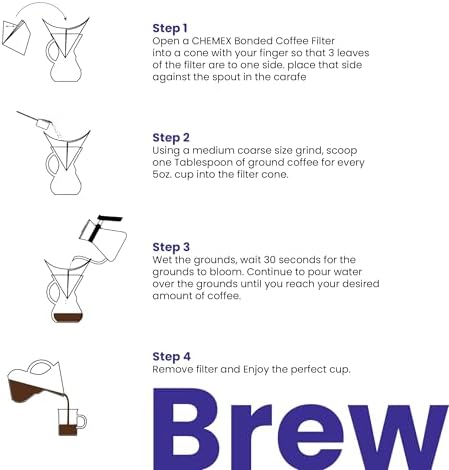 Step 1
Open a CHEMEX Bonded Coffee Filter into a cone with your finger so that 3 leaves of the filter are to one side. place that side against the spout in the carafe

Step 2
Using a medium coarse size grind, scoop one Tablespoon of ground coffee for every 5oz. cup into the filter cone.

Step 3
Wet the grounds, wait 30 seconds for the grounds to bloom. Continue to pour water over the grounds until you reach your desired amount of coffee.

Step 4
Remove filter and Enjoy the perfect cup.

Brew