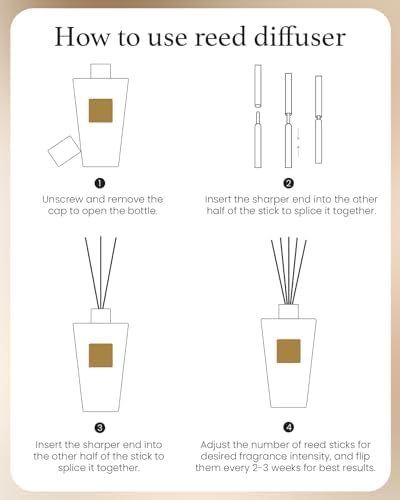 How to use reed diffuser

❶
Unscrew and remove the cap to open the bottle.

❷
Insert the sharper end into the other half of the stick to splice it together.

❸
Insert the sharper end into the other half of the stick to splice it together.

❹
Adjust the number of reed sticks for desired fragrance intensity, and flip them every 2-3 weeks for best results.