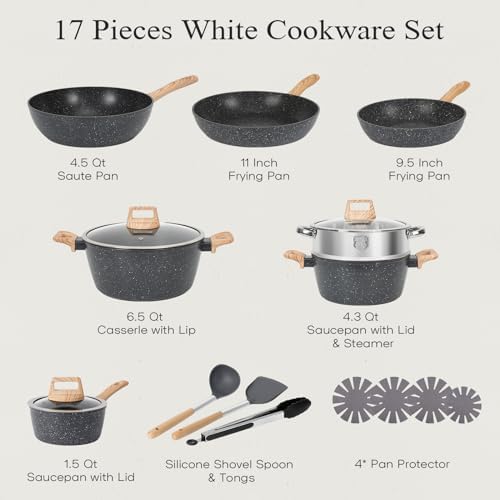 17 Pieces White Cookware Set

4.5 Qt
Saute Pan

11 Inch
Frying Pan

9.5 Inch
Frying Pan

6.5 Qt
Casserle with Lip

4.3 Qt
Saucepan with Lid
& Steamer

1.5 Qt
Saucepan with Lid

Silicone Shovel Spoon
& Tongs

4* Pan Protector