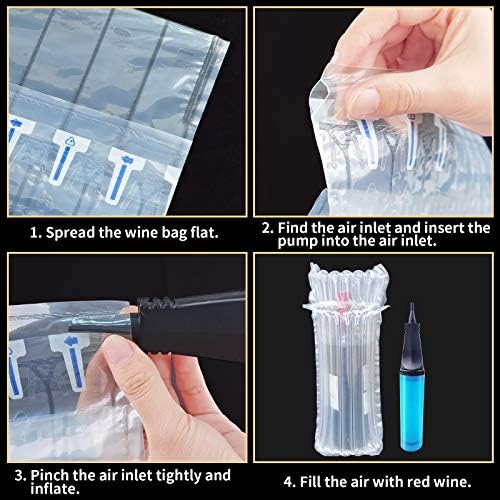 1. Spread the wine bag flat.

2. Find the air inlet and insert the pump into the air inlet.

3. Pinch the air inlet tightly and inflate.

4. Fill the air with red wine.