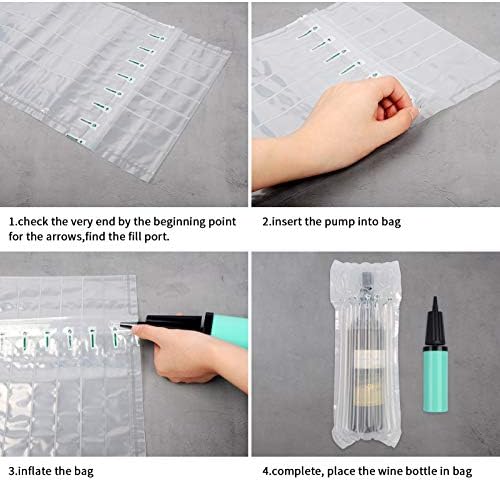 1.check the very end by the beginning point for the arrows,find the fill port.

2.insert the pump into bag

3.inflate the bag

4.complete, place the wine bottle in bag