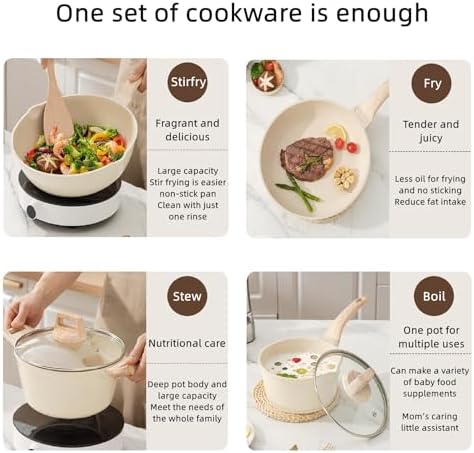 One set of cookware is enough

Stirfry

Fragrant and delicious

Large capacity
Stir frying is easier
non-stick pan
Clean with just one rinse

Fry

Tender and juicy

Less oil for frying and no sticking
Reduce fat intake

Stew

Nutritional care

Deep pot body and large capacity
Meet the needs of the whole family

Boil

One pot for multiple uses

Can make a variety of baby food supplements

Mom's caring little assistant